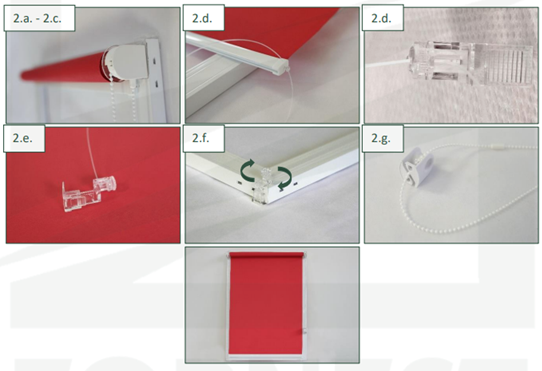 2.a. - 2.c.

2.d.

2.d.

2.e.

2.f.

2.g.