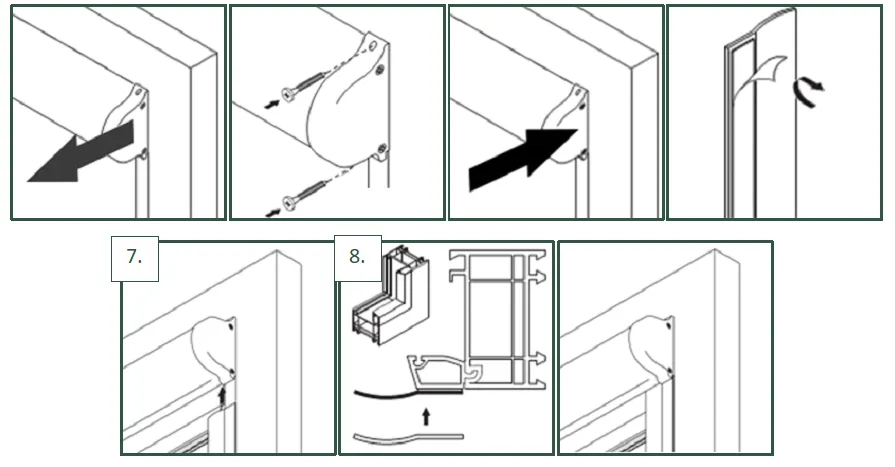 7.

8.